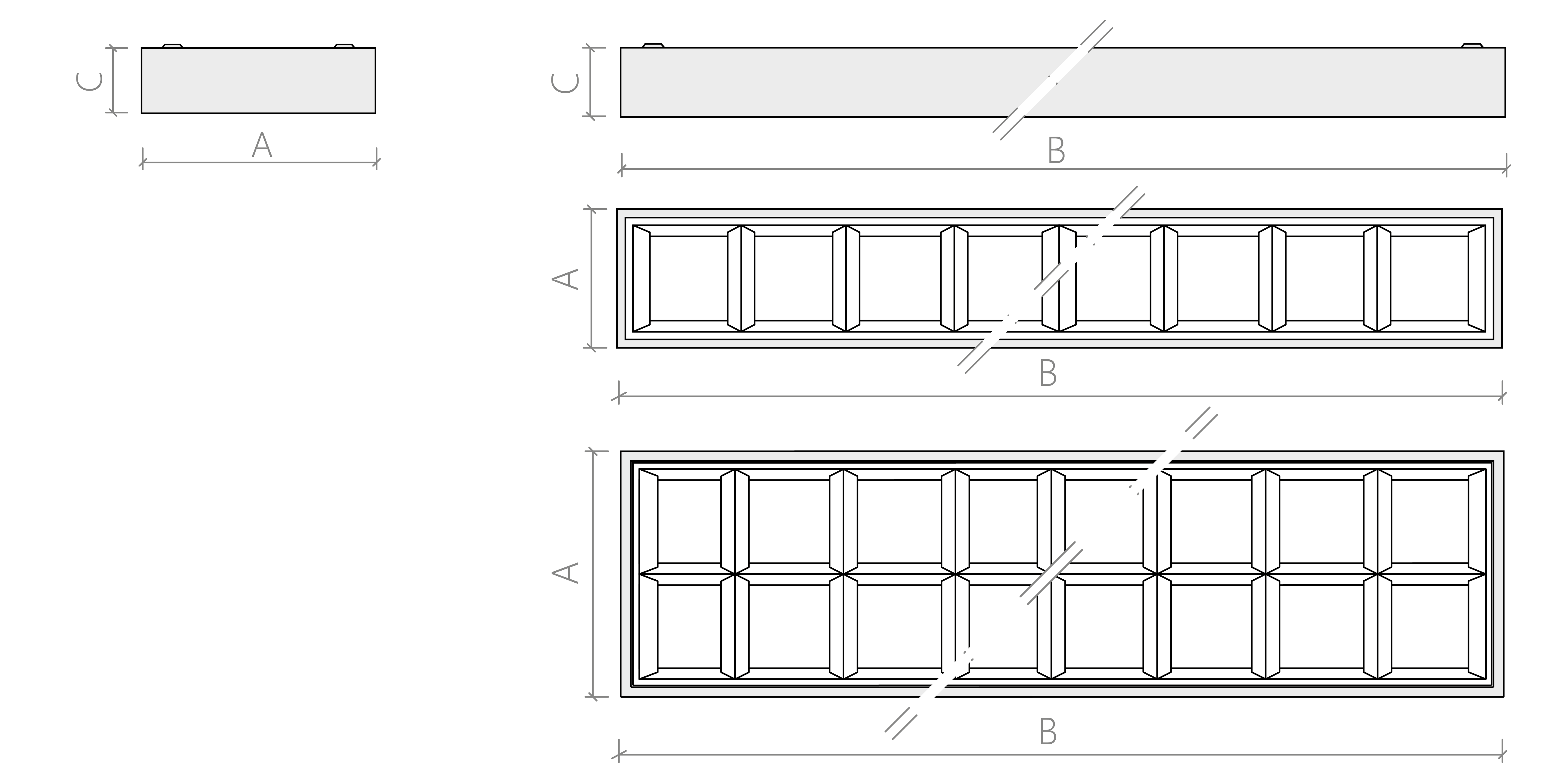 C
A
C
B
A
B
A
B